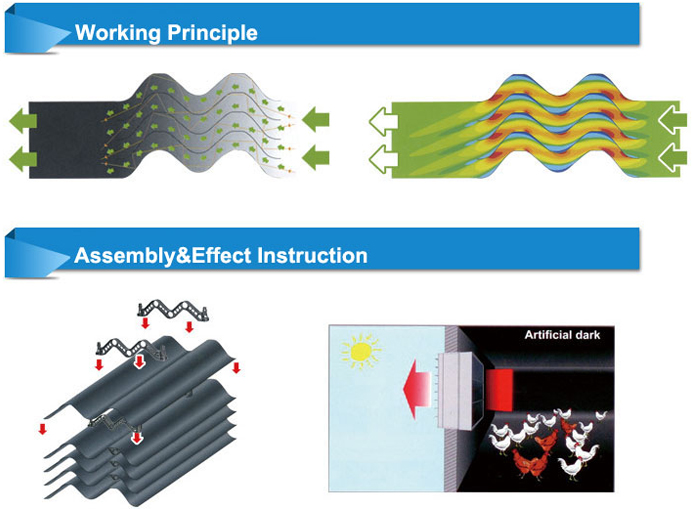 Working Principle

Assembly&Effect Instruction

Artificial dark